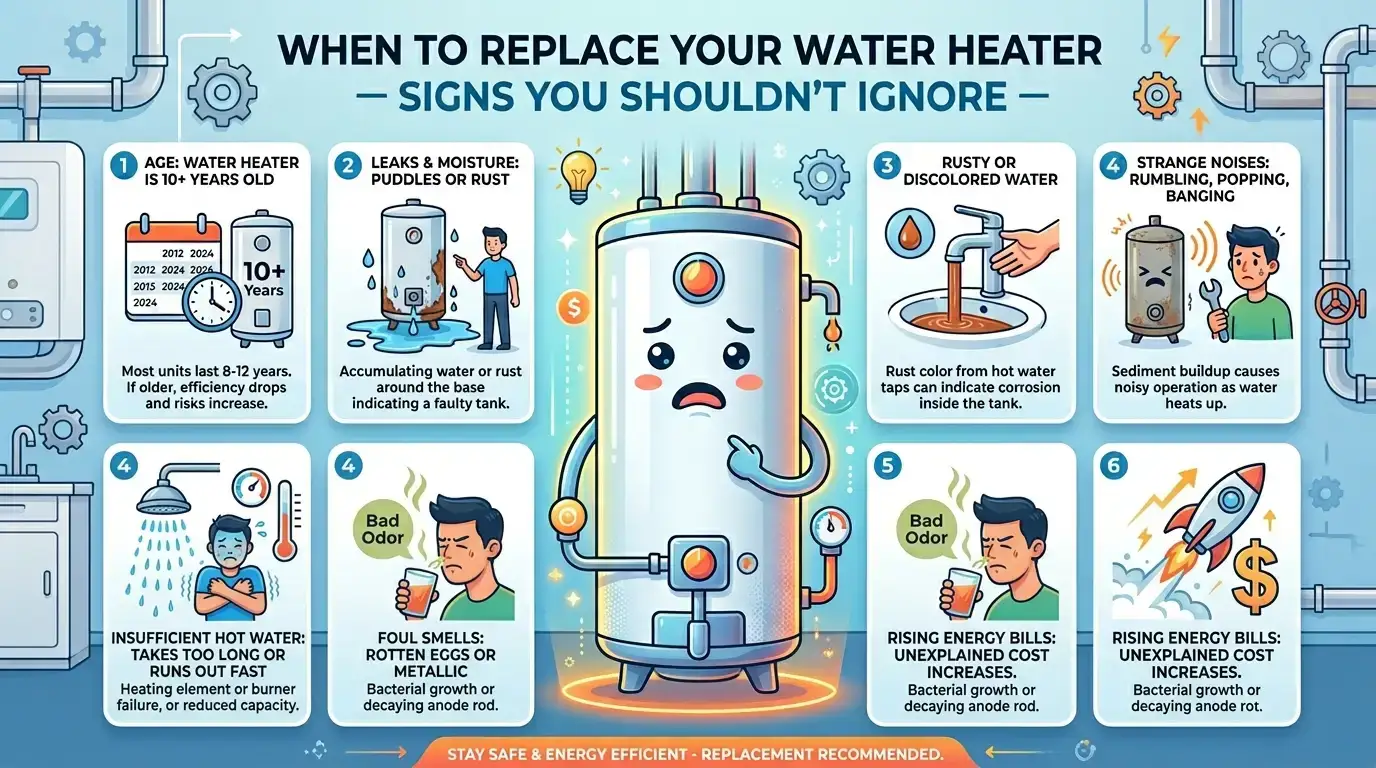 WHEN TO REPLACE YOUR WATER HEATER
— SIGNS YOU SHOULDN'T IGNORE —

1 AGE: WATER HEATER IS 10+ YEARS OLD

2012 2024
2012 2024 2026
2015 2024
2024

10+ Years

Most units last 8-12 years. If older, efficiency drops and risks increase.

2 LEAKS & MOISTURE: PUDDLES OR RUST

Accumulating water or rust around the base indicating a faulty tank.

3 RUSTY OR DISCOLORED WATER

Rust color from hot water taps can indicate corrosion inside the tank.

4 STRANGE NOISES: RUMBLING, POPPING, BANGING

Sediment buildup causes noisy operation as water heats up.

4 INSUFFICIENT HOT WATER: TAKES TOO LONG OR RUNS OUT FAST

Heating element or burner failure, or reduced capacity.

4 Bad Odor

FOUL SMELLS: ROTTEN EGGS OR METALLIC

Bacterial growth or decaying anode rod.

5 Bad Odor

RISING ENERGY BILLS: UNEXPLAINED COST INCREASES.

Bacterial growth or decaying anode rod.

6 RISING ENERGY BILLS: UNEXPLAINED COST INCREASES.

Bacterial growth or decaying anode rot.

STAY SAFE & ENERGY EFFICIENT - REPLACEMENT RECOMMENDED.